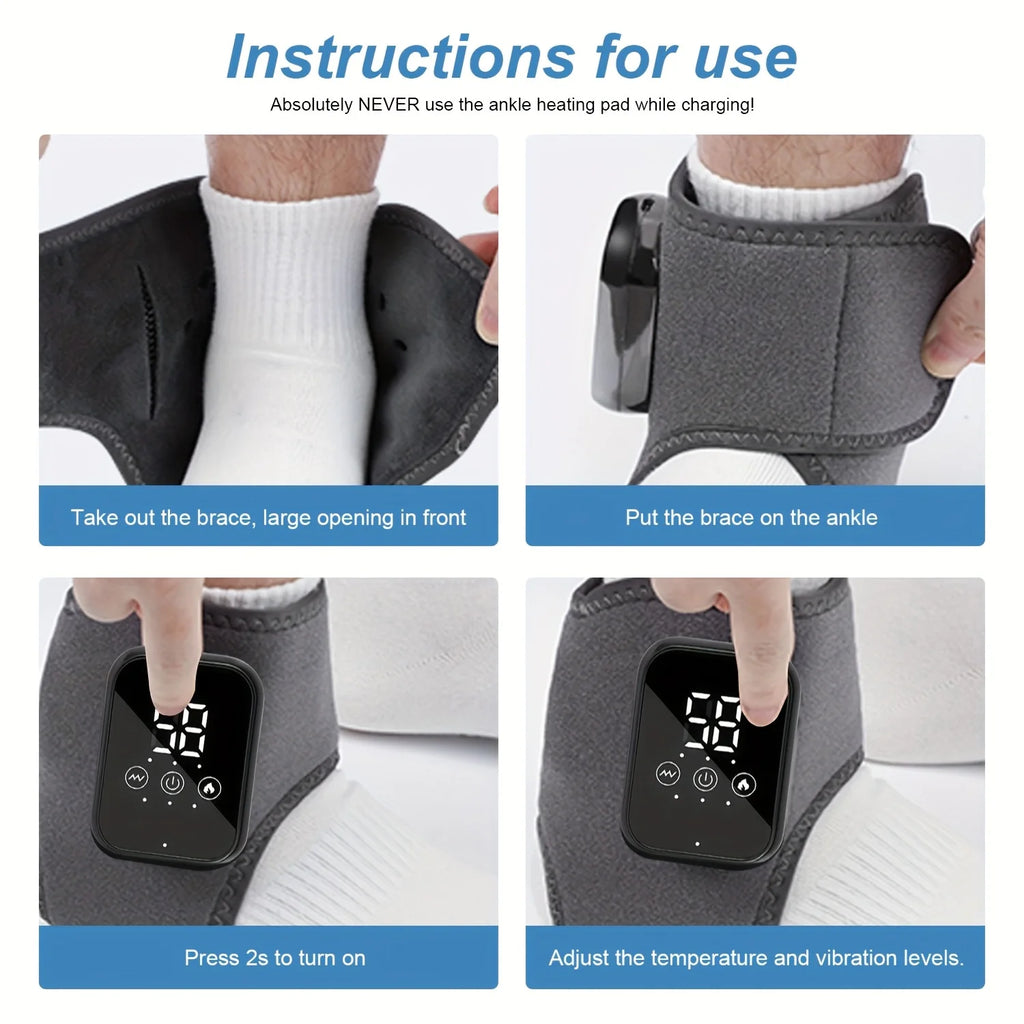 Instructions for use

Absolutely NEVER use the ankle heating pad while charging!

Take out the brace, large opening in front

Put the brace on the ankle

58

Press 2s to turn on

58

Adjust the temperature and vibration levels.