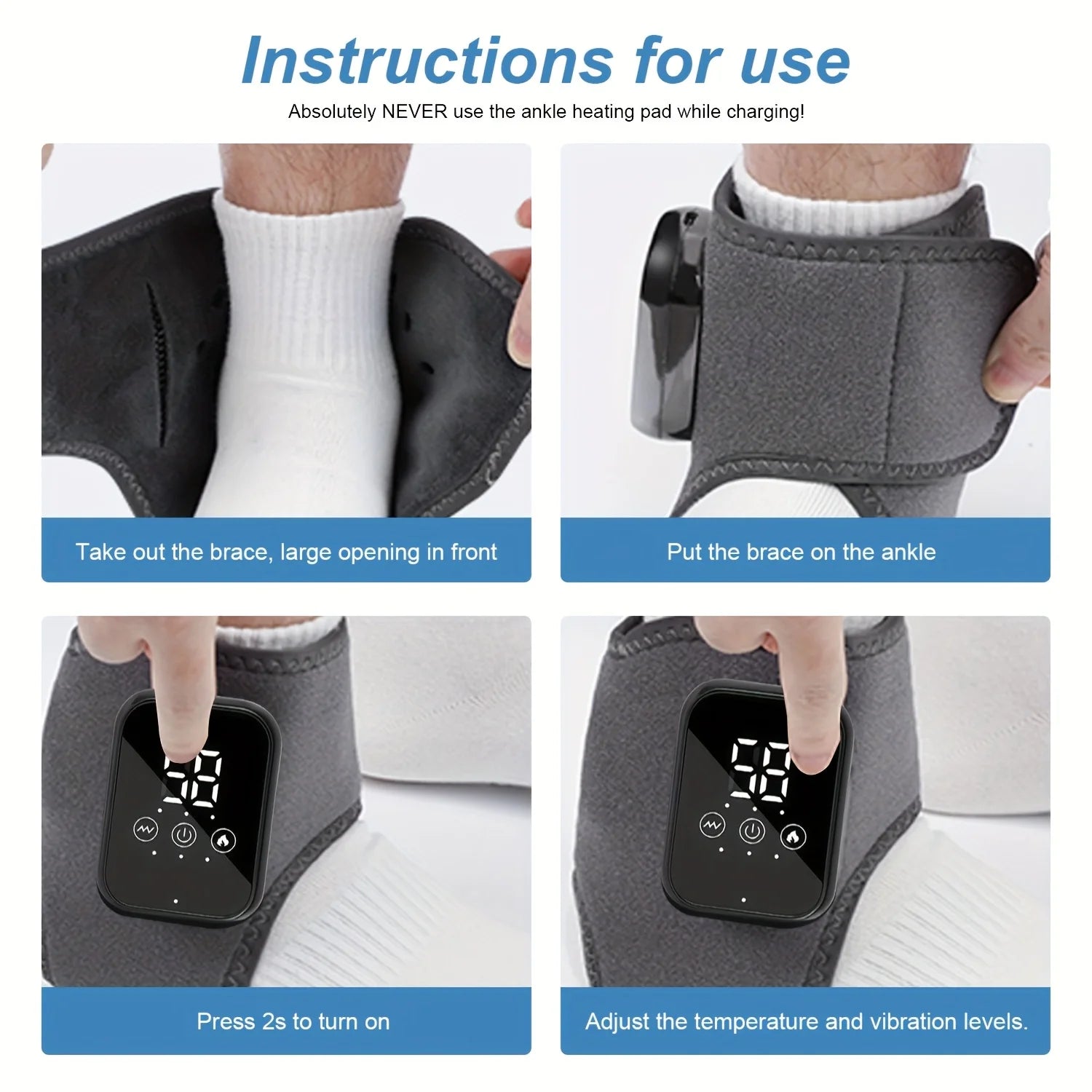 Instructions for use

Absolutely NEVER use the ankle heating pad while charging!

Take out the brace, large opening in front

Put the brace on the ankle

58

Press 2s to turn on

58

Adjust the temperature and vibration levels.